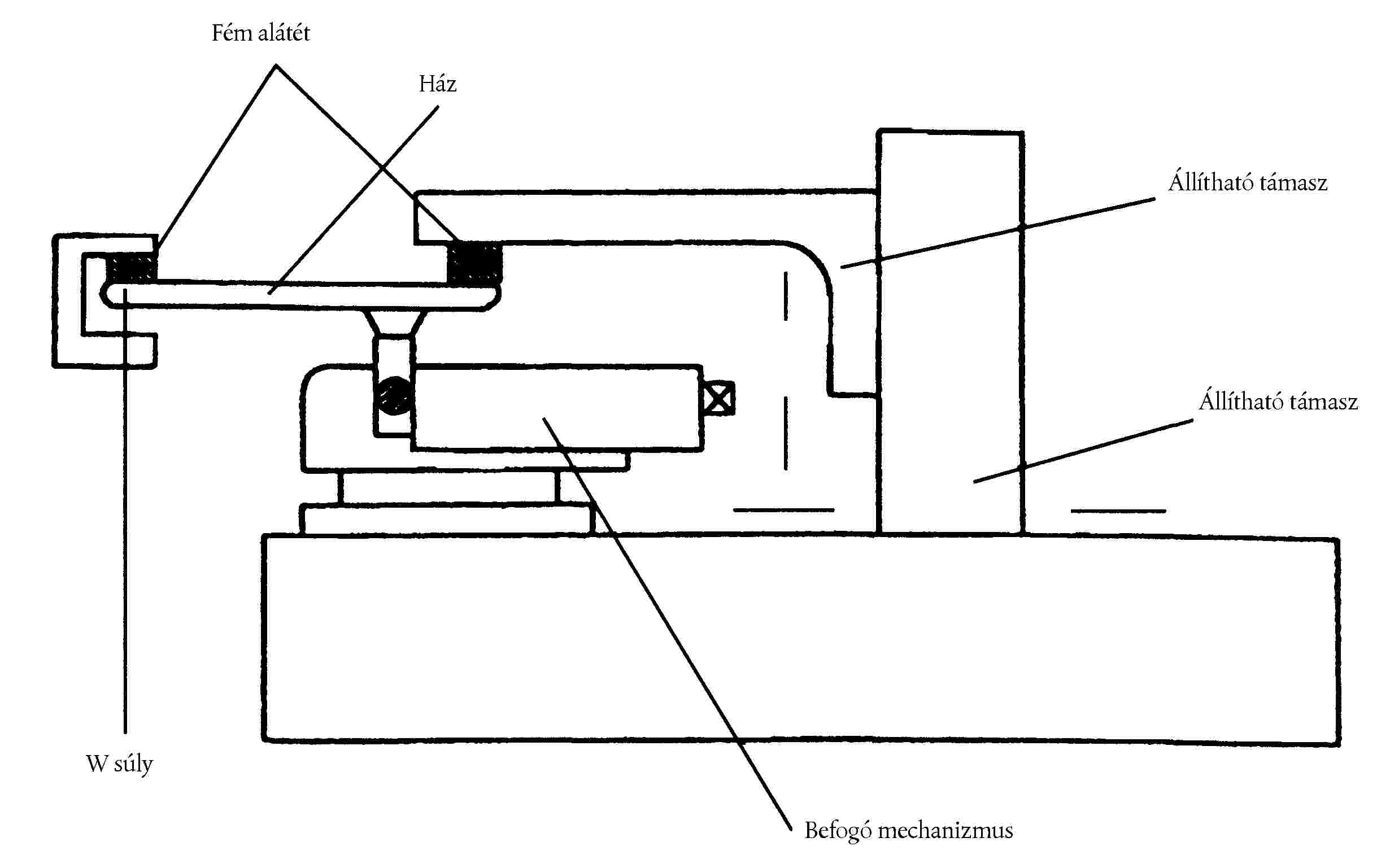 Fém alátét

Ház

Állítható támasz

Állítható támasz

W súly

Befogó mechanizmus