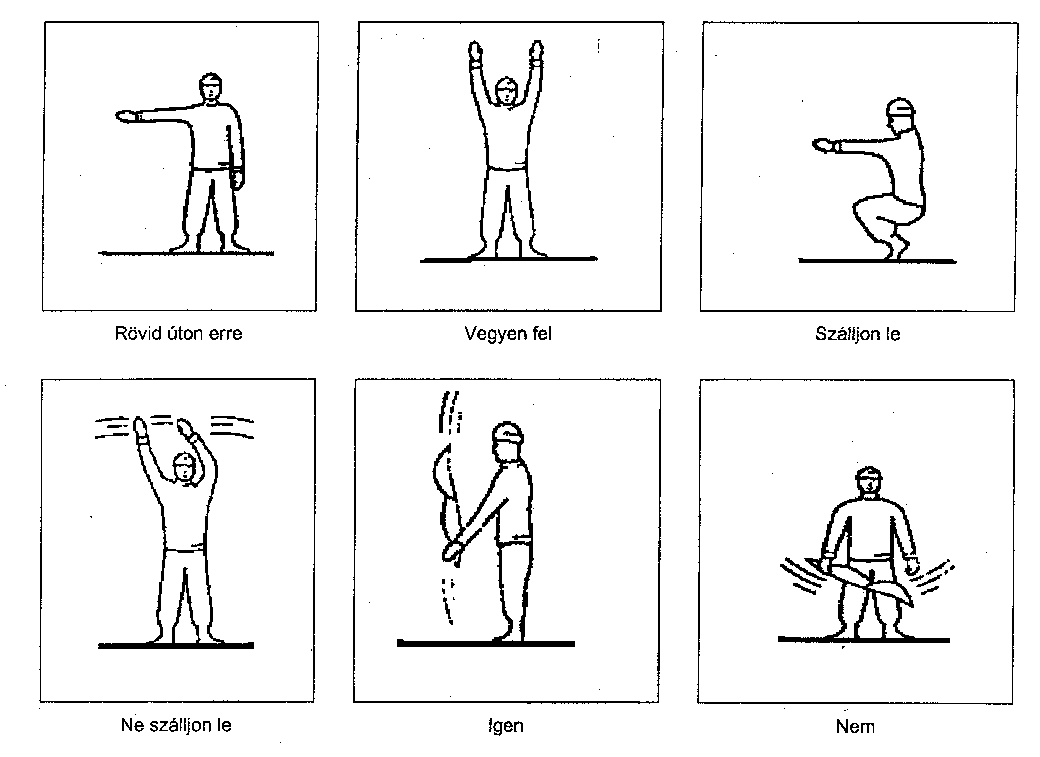 Rövid úton erre

Vegyen fel

Szálljon le

Ne szálljon le

Igen

Nem